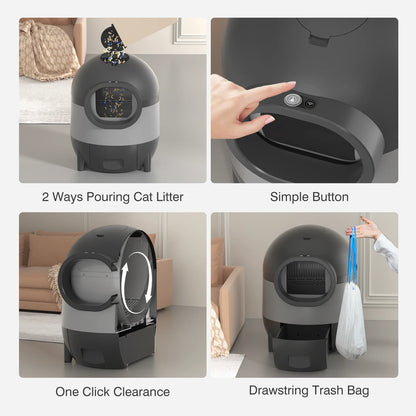 2 Ways Pouring Cat Litter

Simple Button

One Click Clearance

Drawstring Trash Bag